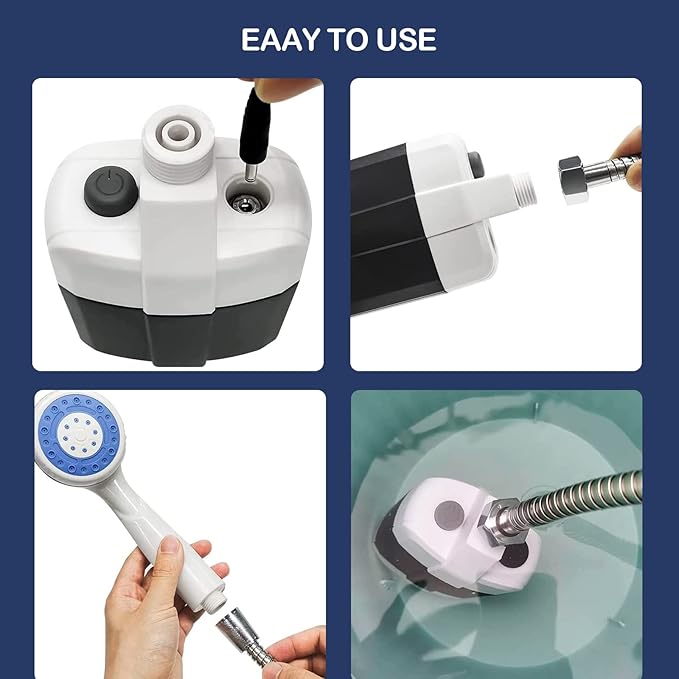 EAAY TO USE