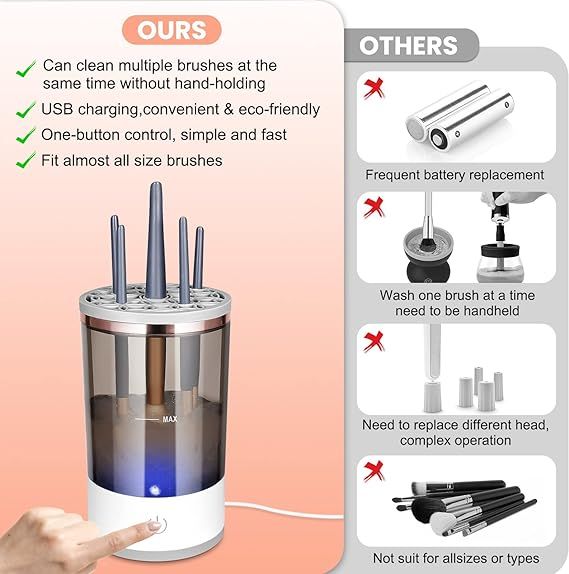 OURS

Can clean multiple brushes at the same time without hand-holding

USB charging,convenient & eco-friendly

One-button control, simple and fast

Fit almost all size brushes

MAX

OTHERS

Frequent battery replacement

Wash one brush at a time need to be handheld

Need to replace different head, complex operation

Not suit for allsizes or types