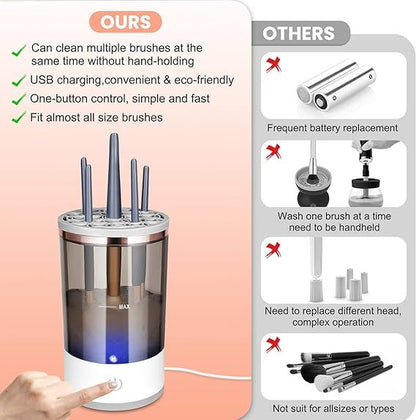 OURS

Can clean multiple brushes at the same time without hand-holding

USB charging,convenient & eco-friendly

One-button control, simple and fast

Fit almost all size brushes

MAX

OTHERS

Frequent battery replacement

Wash one brush at a time need to be handheld

Need to replace different head, complex operation

Not suit for allsizes or types