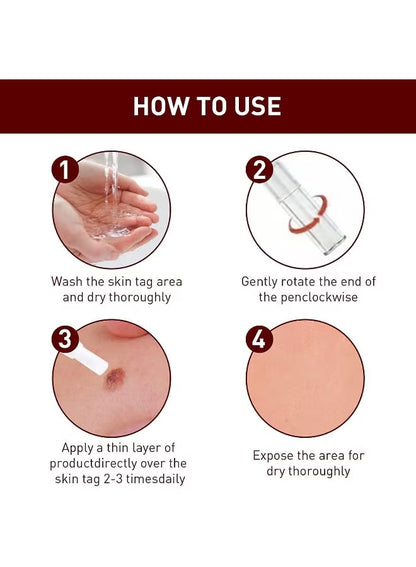 HOW TO USE

1

Wash the skin tag area and dry thoroughly

2

Gently rotate the end of the penclockwise

3

Apply a thin layer of productdirectly over the skin tag 2-3 timesdaily

4

Expose the area for dry thoroughly